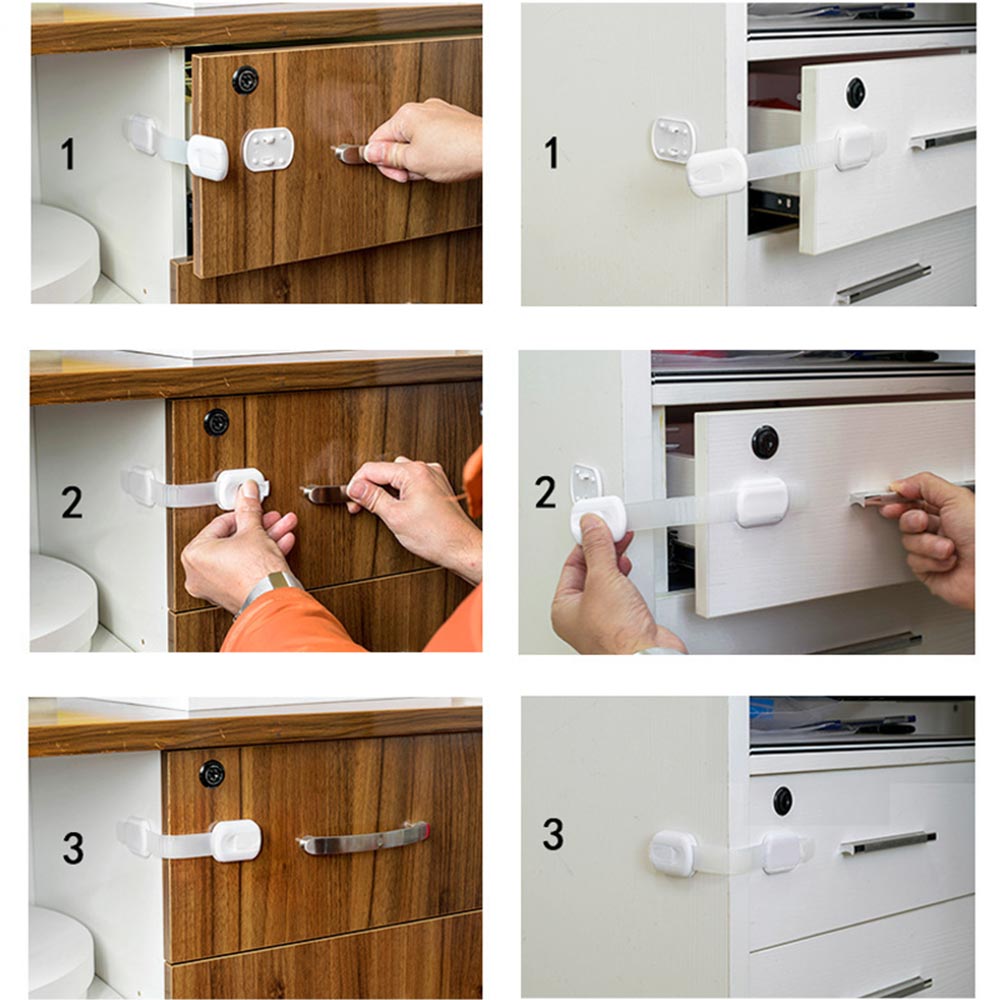 1

1

2

2

3

3